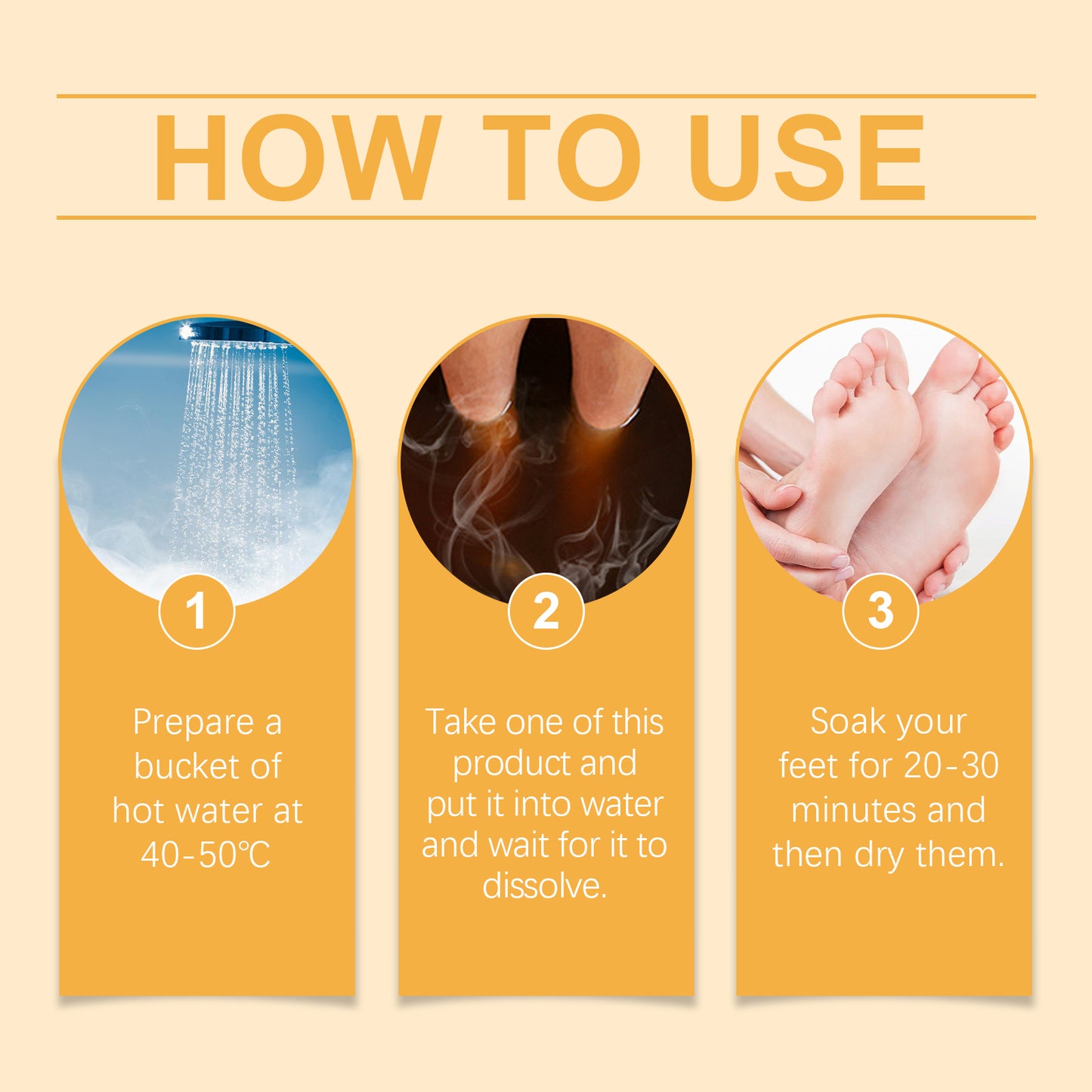 HOW TO USE

1

Prepare a bucket of hot water at 40-50℃

2

Take one of this product and put it into water and wait for it to dissolve.

3

Soak your feet for 20-30 minutes and then dry them.