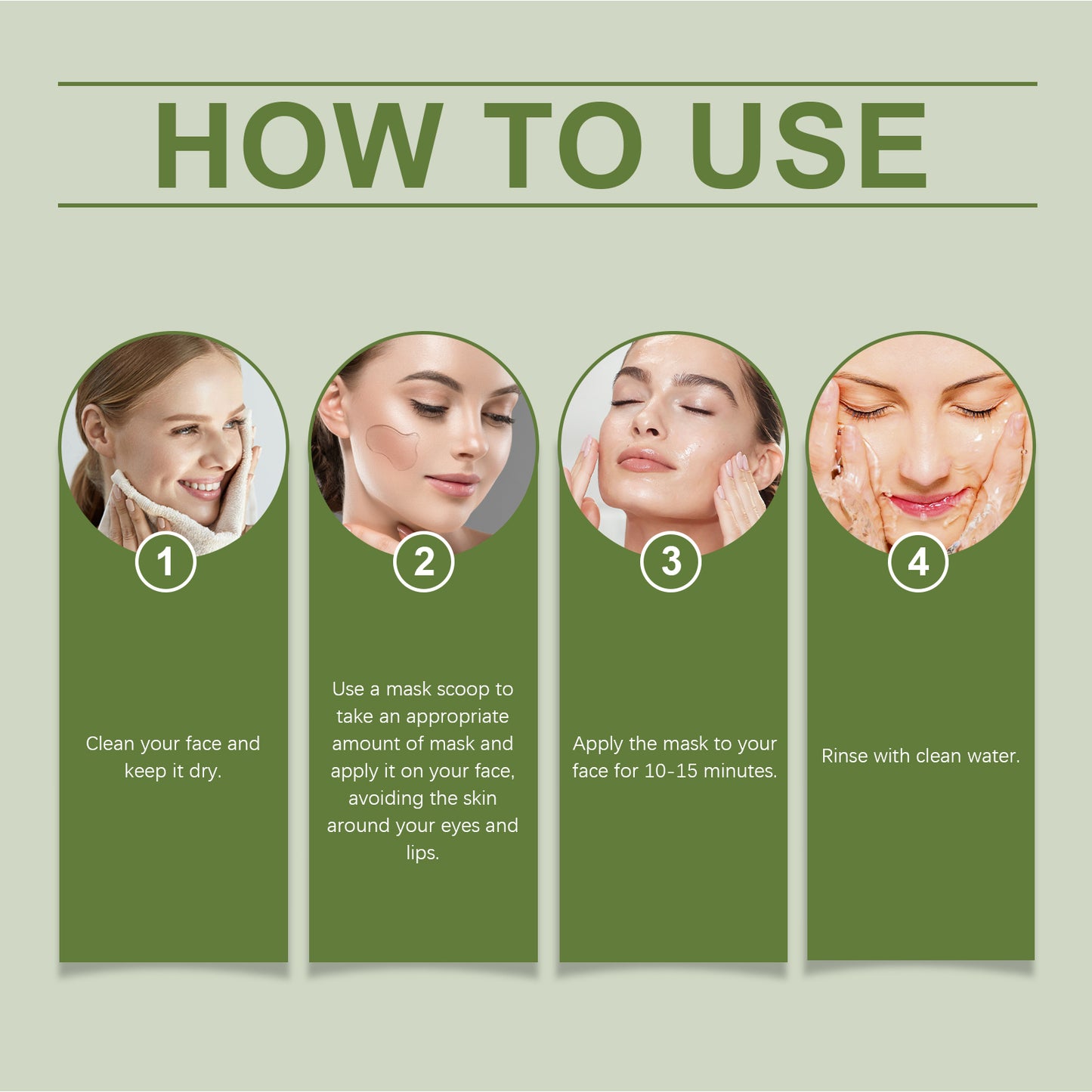 HOW TO USE

1

Clean your face and keep it dry.

2

Use a mask scoop to take an appropriate amount of mask and apply it on your face, avoiding the skin around your eyes and lips.

3

Apply the mask to your face for 10-15 minutes.

4

Rinse with clean water.