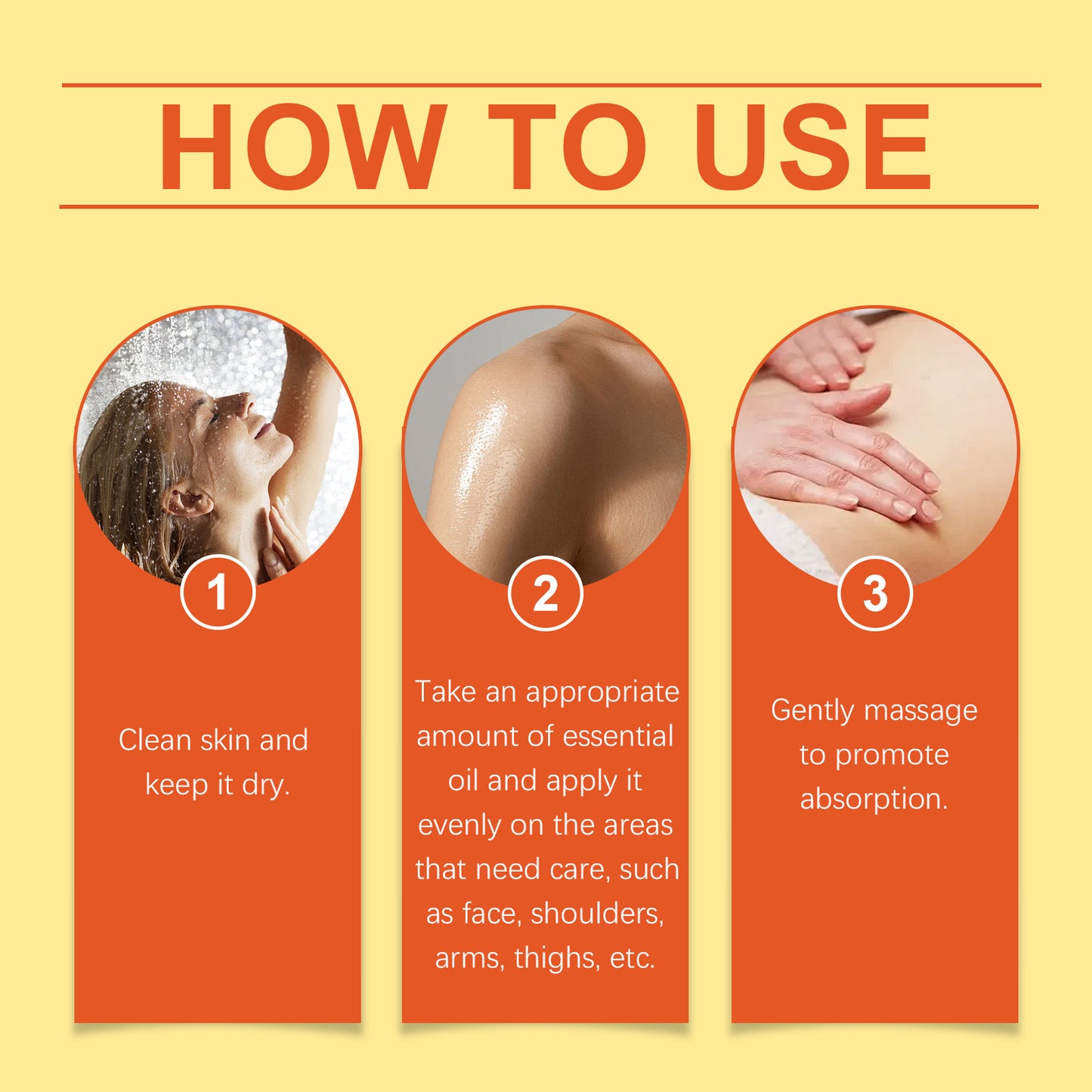 HOW TO USE

1

Clean skin and keep it dry.

2

Take an appropriate amount of essential oil and apply it evenly on the areas that need care, such as face, shoulders, arms, thighs, etc.

3

Gently massage to promote absorption.