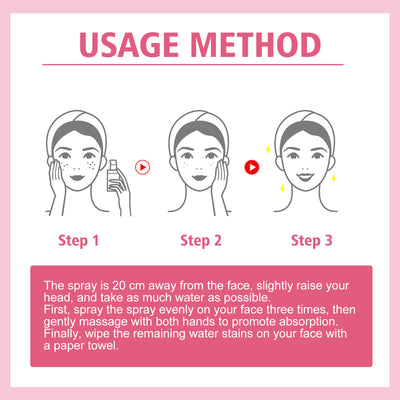 USAGE METHOD

Step 1

Step 2

Step 3

The spray is 20 cm away from the face, slightly raise your head, and take as much water as possible.
First, spray the spray evenly on your face three times, then gently massage with both hands to promote absorption.
Finally, wipe the remaining water stains on your face with a paper towel.