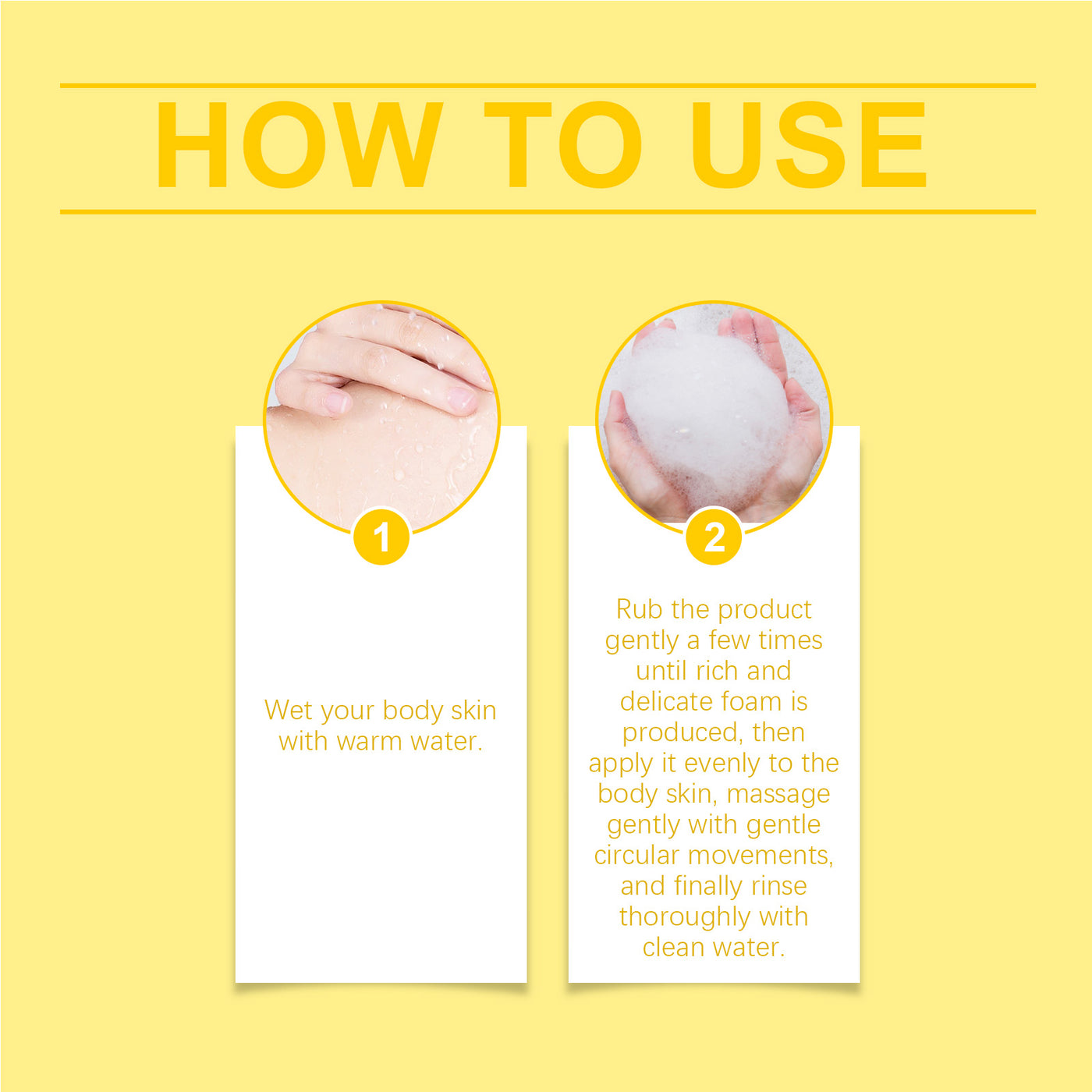 HOW TO USE

1

Wet your body skin with warm water.

2

Rub the product gently a few times until rich and delicate foam is produced, then apply it evenly to the body skin, massage gently with gentle circular movements, and finally rinse thoroughly with clean water.