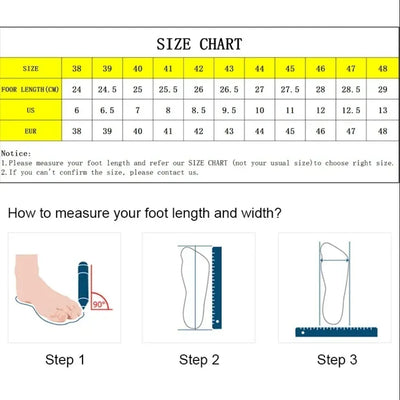 SIZE CHART

| SIZE | 38 | 39 | 40 | 41 | 42 | 43 | 44 | 45 | 46 | 47 | 48 |
|---|---|---|---|---|---|---|---|---|---|---|---|
| FOOR LENGTH(CM) | 24 | 24.5 | 25 | 25.5 | 26 | 26.5 | 27 | 27.5 | 28 | 28.5 | 29 |
| US | 6 | 6.5 | 7 | 8 | 8.5 | 9.5 | 10 | 11 | 12 | 12.5 | 13 |
| EUR | 38 | 39 | 40 | 41 | 42 | 43 | 44 | 45 | 46 | 47 | 48 |

Notice:
1.Please measure your foot length and refer our SIZE CHART (not your usual size)to choose right size.
2.If you can't confirm the size, please contact us.

How to measure your foot length and width?

90°

Step 1

Step 2

Step 3