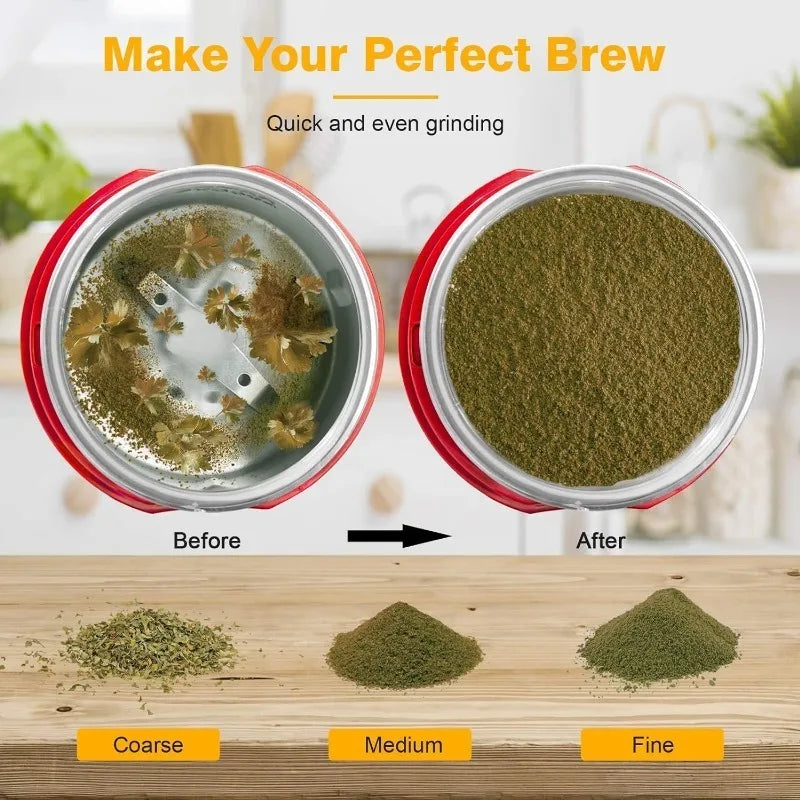 Make Your Perfect Brew

Quick and even grinding

Before

After

Coarse

Medium

Fine