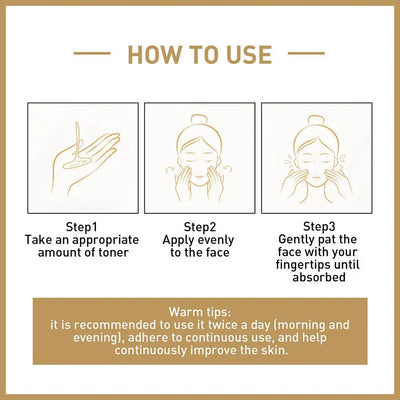 HOW TO USE

Step1
Take an appropriate amount of toner

Step2
Apply evenly to the face

Step3
Gently pat the face with your fingertips until absorbed

Warm tips:
it is recommended to use it twice a day (morning and evening), adhere to continuous use, and help continuously improve the skin.