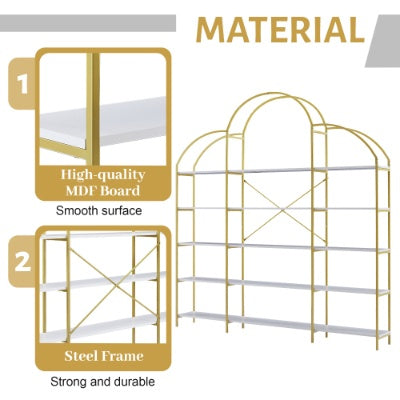 MATERIAL

1

High-quality MDF Board

Smooth surface

2

Steel Frame

Strong and durable